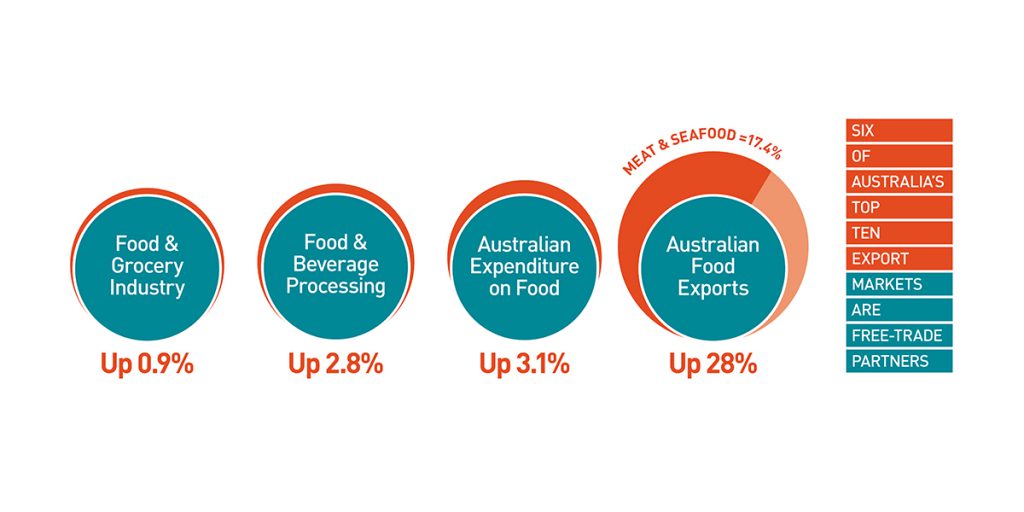 Food & Grocery Industry

Up 0.9%

Food & Beverage Processing

Up 2.8%

Australian Expenditure on Food

Up 3.1%

MEAT & SEAFOOD =17.4%

Australian Food Exports

Up 28%

SIX
OF
AUSTRALIA'S
TOP
TEN
EXPORT
MARKETS
ARE
FREE-TRADE
PARTNERS